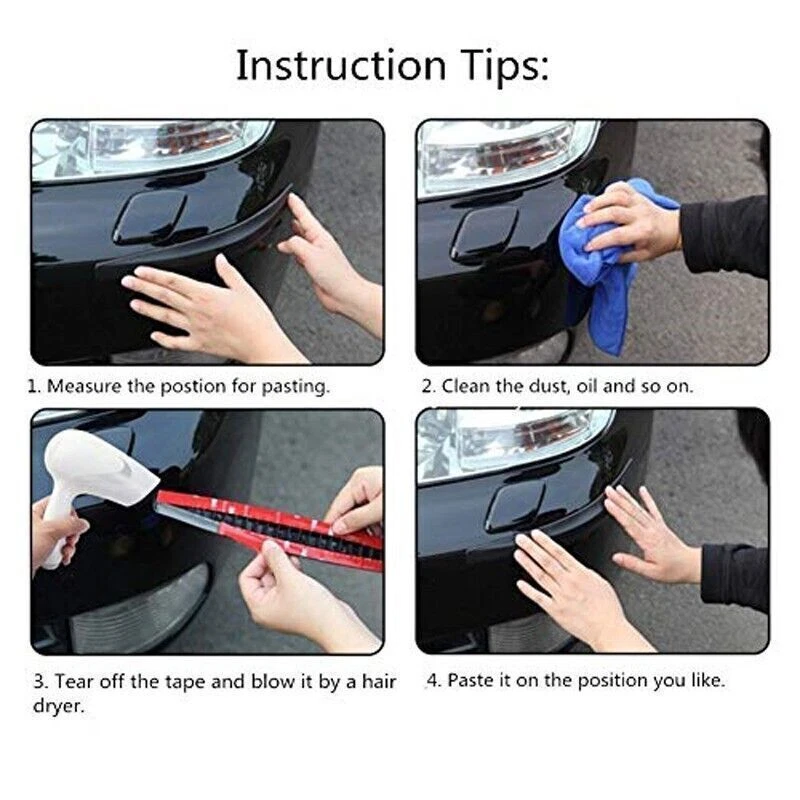 Instruction Tips:

1. Measure the postion for pasting.

2. Clean the dust, oil and so on.

3. Tear off the tape and blow it by a hair dryer.

4. Paste it on the position you like.